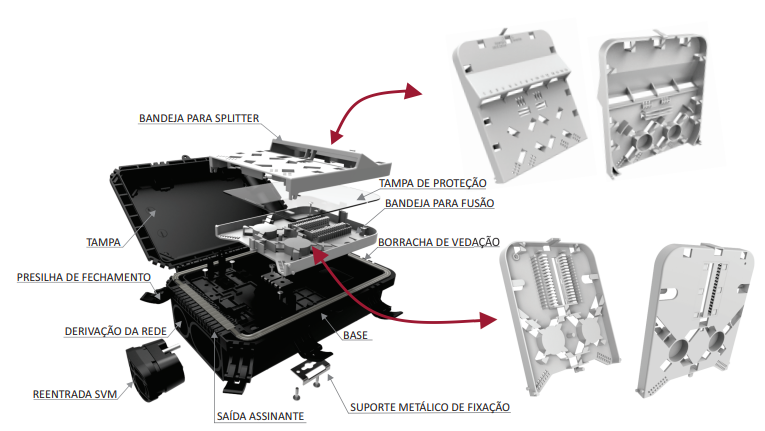 BANDEJA PARA SPLITTER
TAMPA DE PROTEÇÃO
BANDEJA PARA FUSÃO
TAMPA
BORRACHA DE VEDAÇÃO
PRESILHA DE FECHAMENTO
DERIVAÇÃO DA REDE
BASE
REENTRADA SVM
SAÍDA ASSINANTE
SUPORTE METÁLICO DE FIXAÇÃO